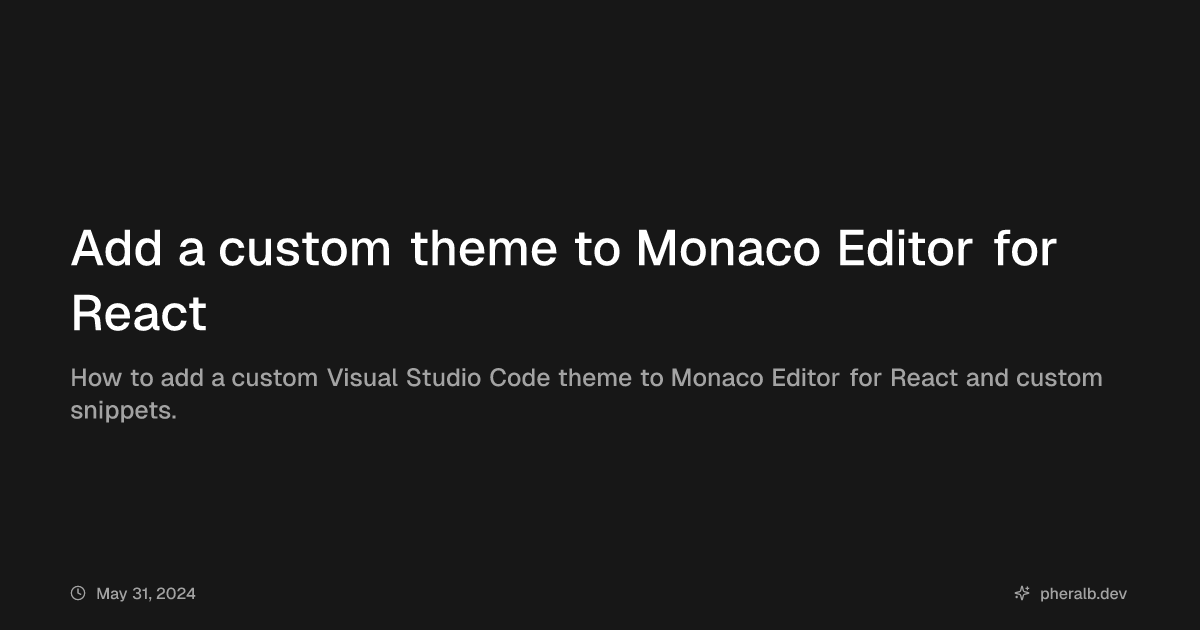 Add a custom theme to Monaco Editor for React

How to add a custom Visual Studio Code theme to Monaco Editor for React and custom snippets.

May 31, 2024

pheralb.dev